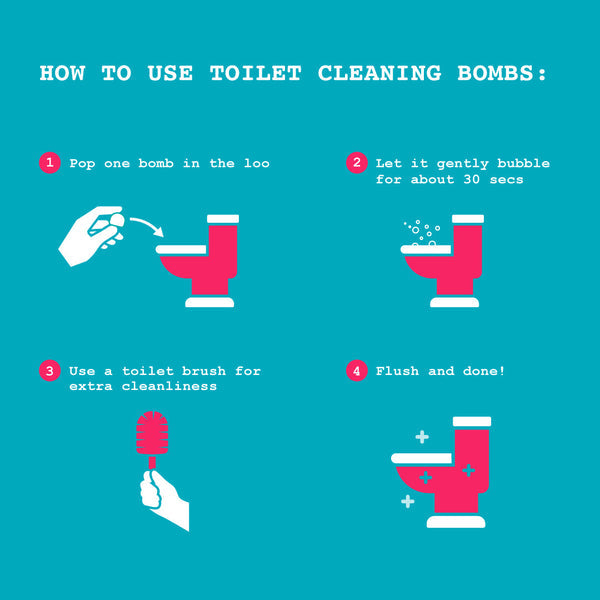 HOW TO USE TOILET CLEANING BOMBS:

1 Pop one bomb in the loo

2 Let it gently bubble for about 30 secs

3 Use a toilet brush for extra cleanliness

4 Flush and done!